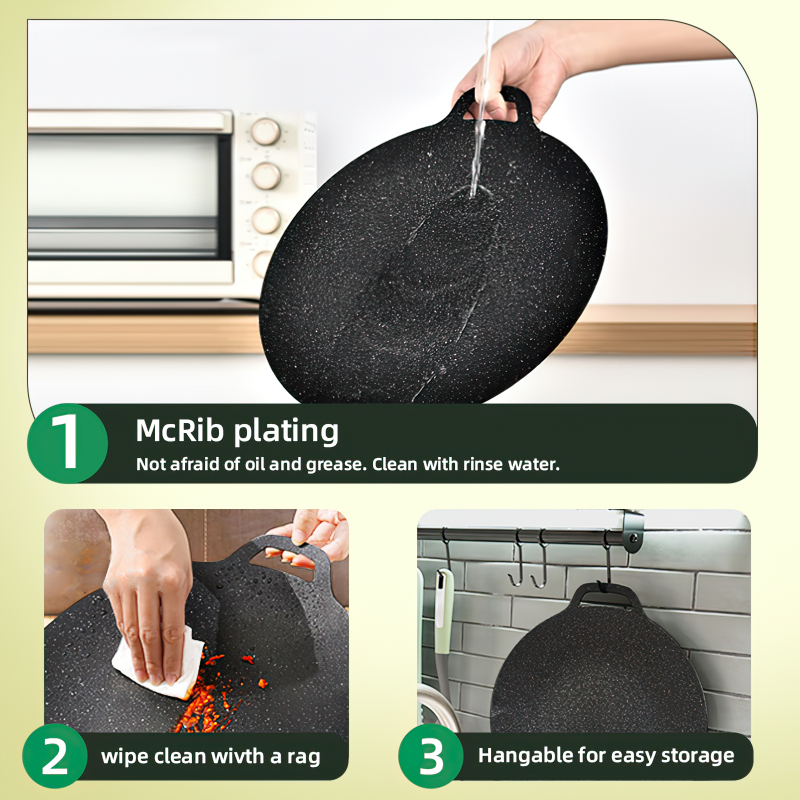 1 McRib plating
Not afraid of oil and grease. Clean with rinse water.

2 wipe clean wivth a rag

3 Hangable for easy storage